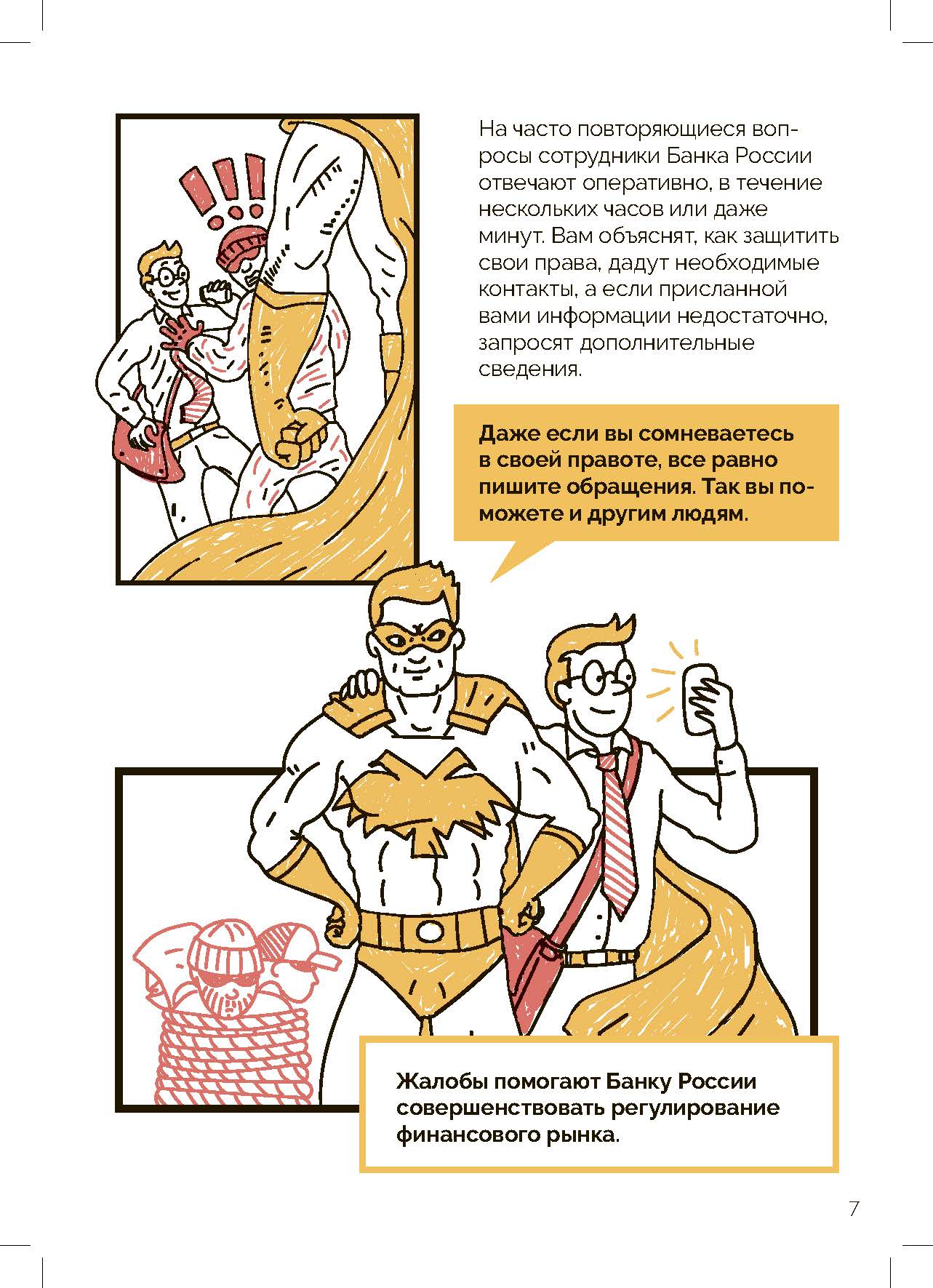 На часто повторяющиеся вопросы сотрудники Банка России отвечают оперативно, в течение нескольких часов или даже минут. Вам объяснят, как защитить свои права, дадут необходимые контакты, а если присланной вами информации недостаточно, запросят дополнительные сведения.

Даже если вы сомневаетесь в своей правоте, все равно пишите обращения. Так вы поможете и другим людям.

Жалобы помогают Банку России совершенствовать регулирование финансового рынка.

7